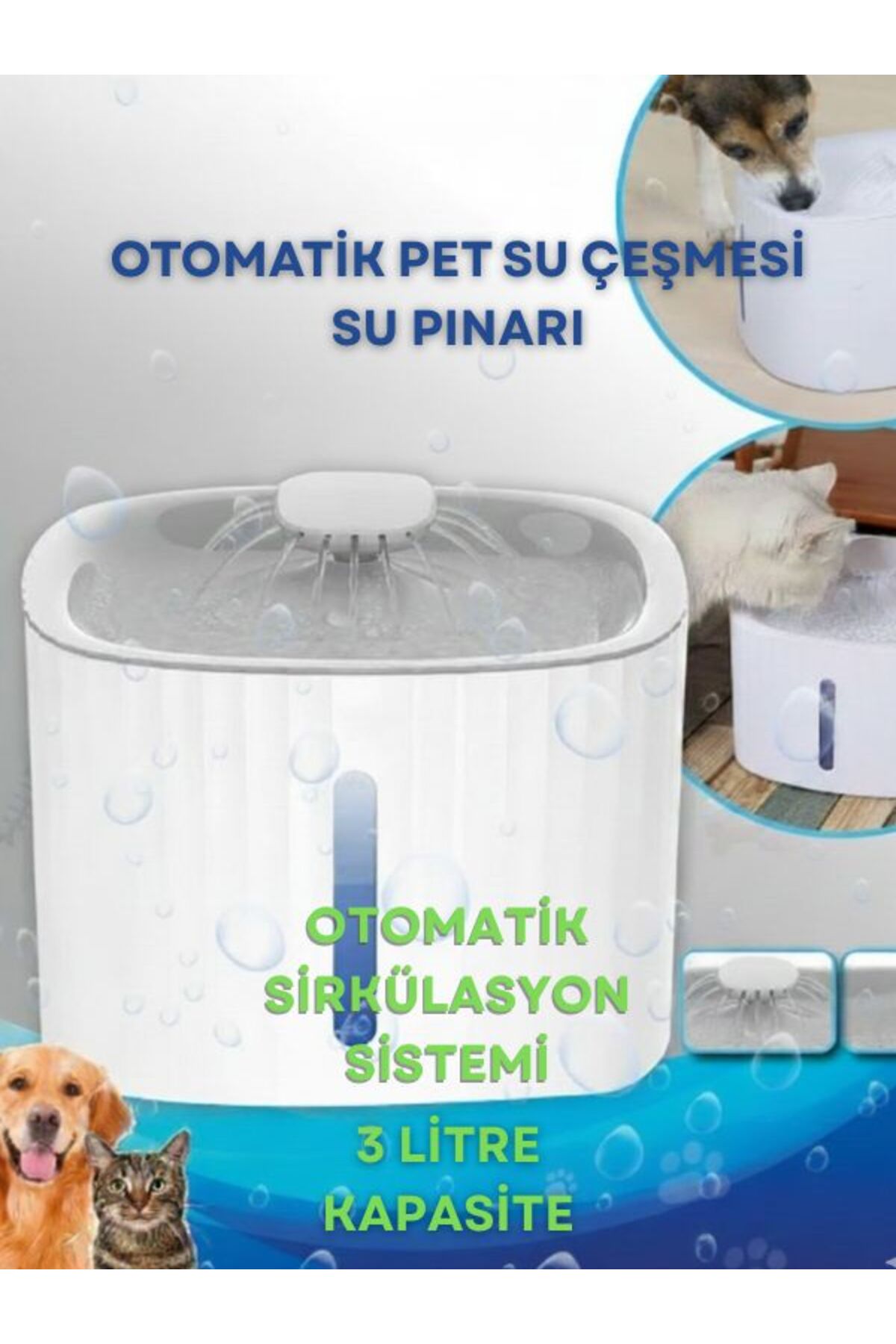 OTOMATİK PET SU ÇEŞMESİ
SU PINARI

OTOMATİK
SİRKÜLASYON
SİSTEMİ
3 LİTRE
KAPASİTE